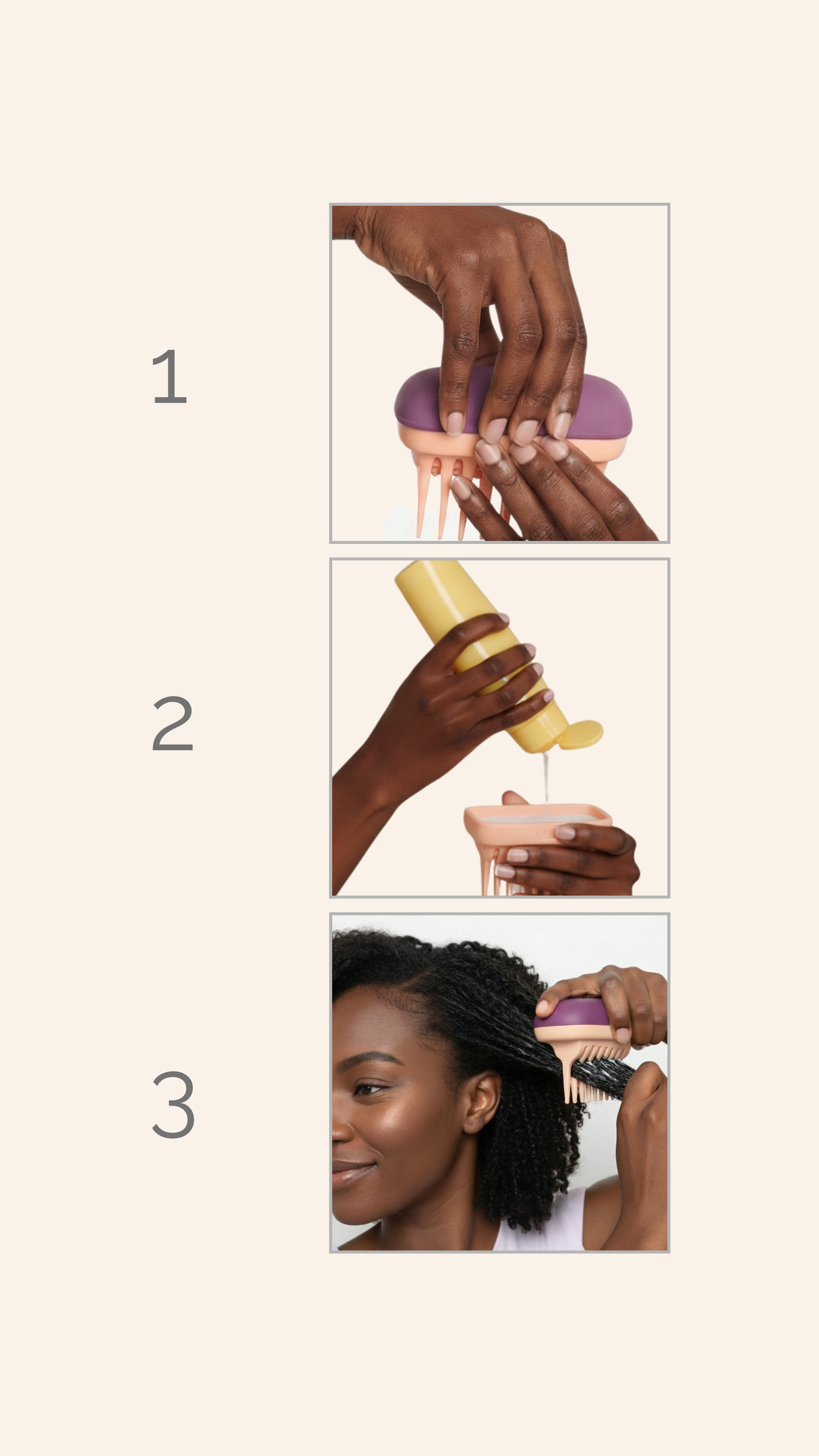 1

2

3